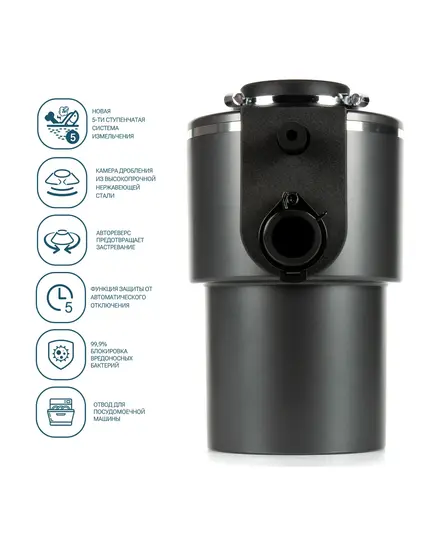 5

НОВАЯ 5-ТИ СТУПЕНЧАТАЯ СИСТЕМА ИЗМЕЛЬЧЕНИЯ

КАМЕРА ДРОБЛЕНИЯ ИЗ ВЫСОКОПРОЧНОЙ НЕРЖАВЕЮЩЕЙ СТАЛИ

АВТОРЕВЕРС ПРЕДОТВРАЩАЕТ ЗАСТРЕВАНИЕ

5

ФУНКЦИЯ ЗАЩИТЫ ОТ АВТОМАТИЧЕСКОГО ОТКЛЮЧЕНИЯ

99,9% БЛОКИРОВКА ВРЕДОНОСНЫХ БАКТЕРИЙ

ОТВОД ДЛЯ ПОСУДОМОЕЧНОЙ МАШИНЫ