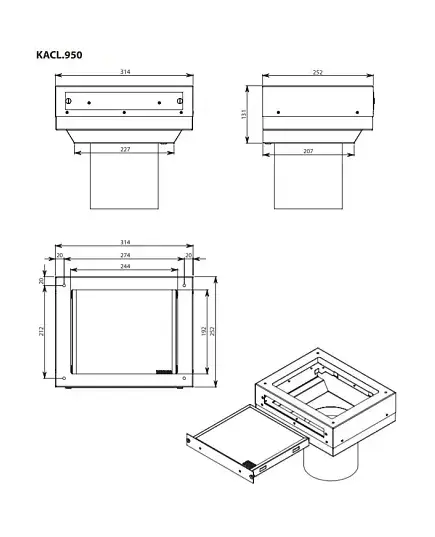 KACL.950

314

227

252

131

207

314

20

274

20

244

20

212

192

252